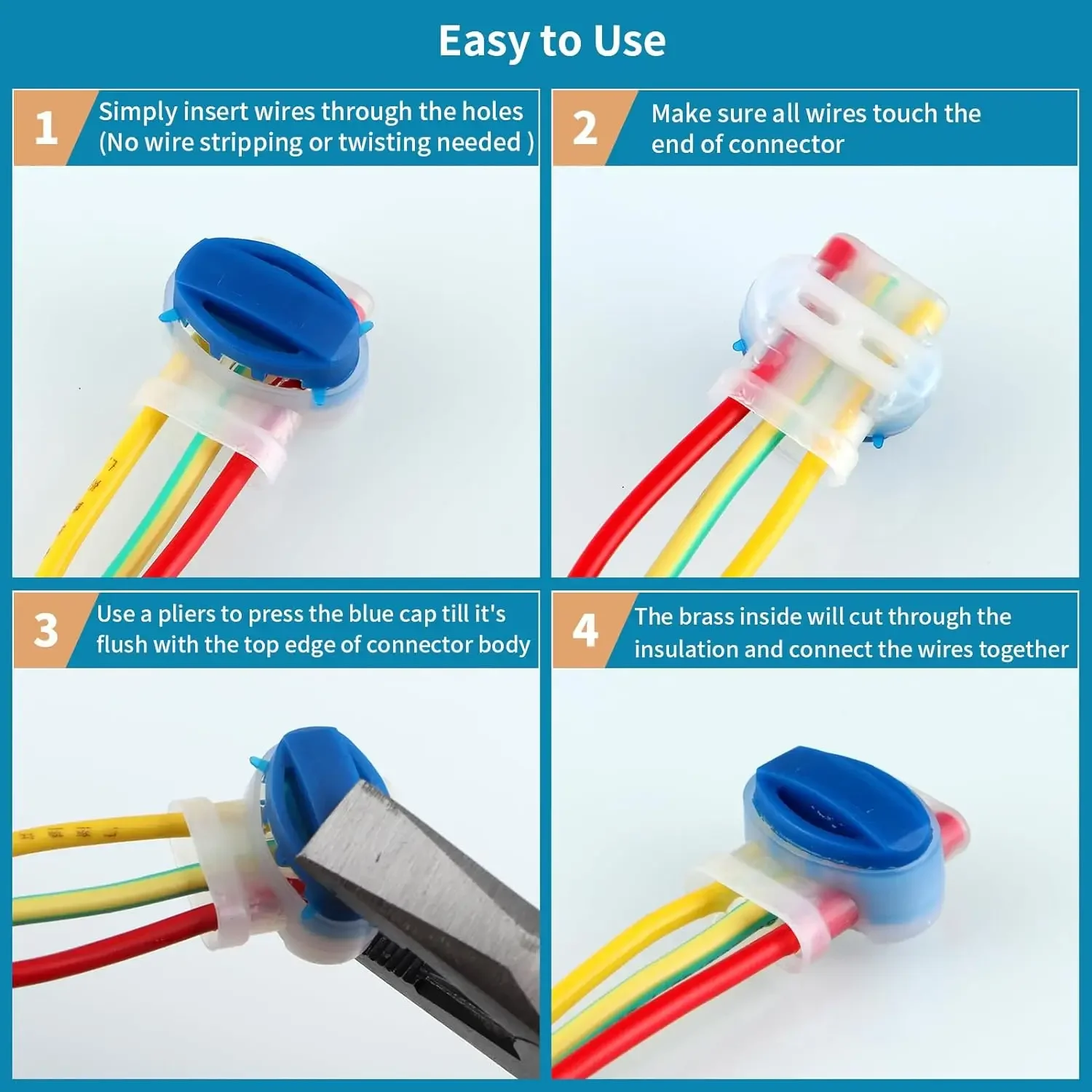 Easy to Use

1 Simply insert wires through the holes (No wire stripping or twisting needed )

2 Make sure all wires touch the end of connector

3 Use a pliers to press the blue cap till it's flush with the top edge of connector body

4 The brass inside will cut through the insulation and connect the wires together